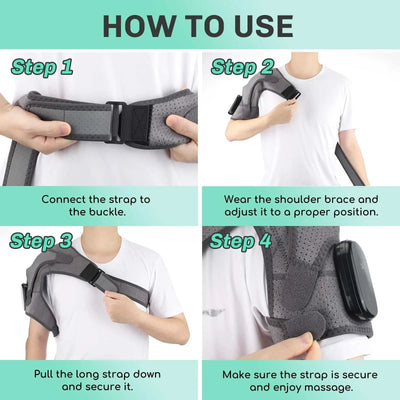 HOW TO USE

Step 1

Connect the strap to the buckle.

Step 2

Wear the shoulder brace and adjust it to a proper position.

Step 3

Pull the long strap down and secure it.

Step 4

Make sure the strap is secure and enjoy massage.